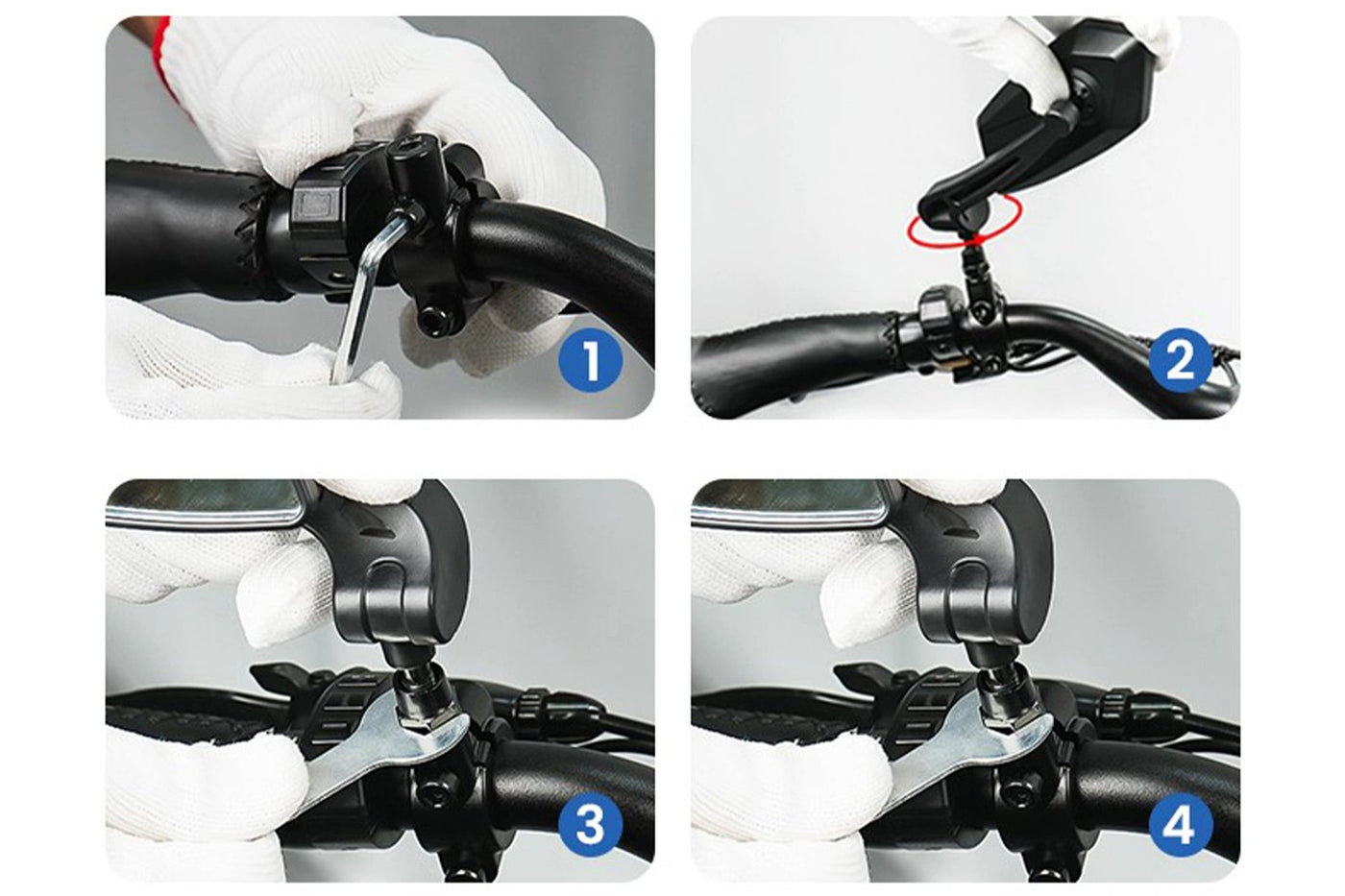 1

2

3

4